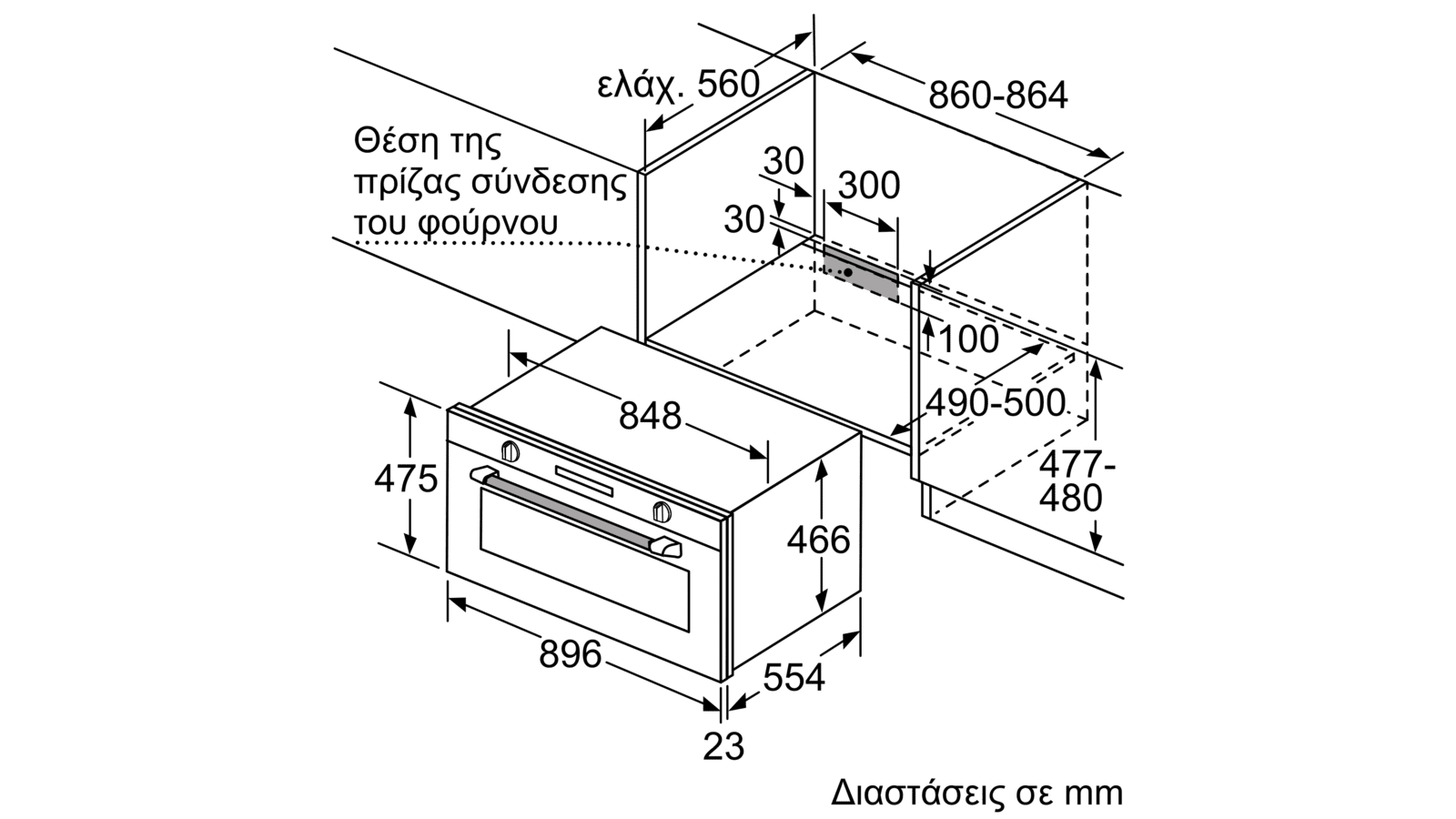 ελάχ. 560

860-864

Θέση της πρίζας σύνδεσης του φούρνου

30

300

30

100

490-500

477-480

848

475

466

896

554

23

Διαστάσεις σε mm