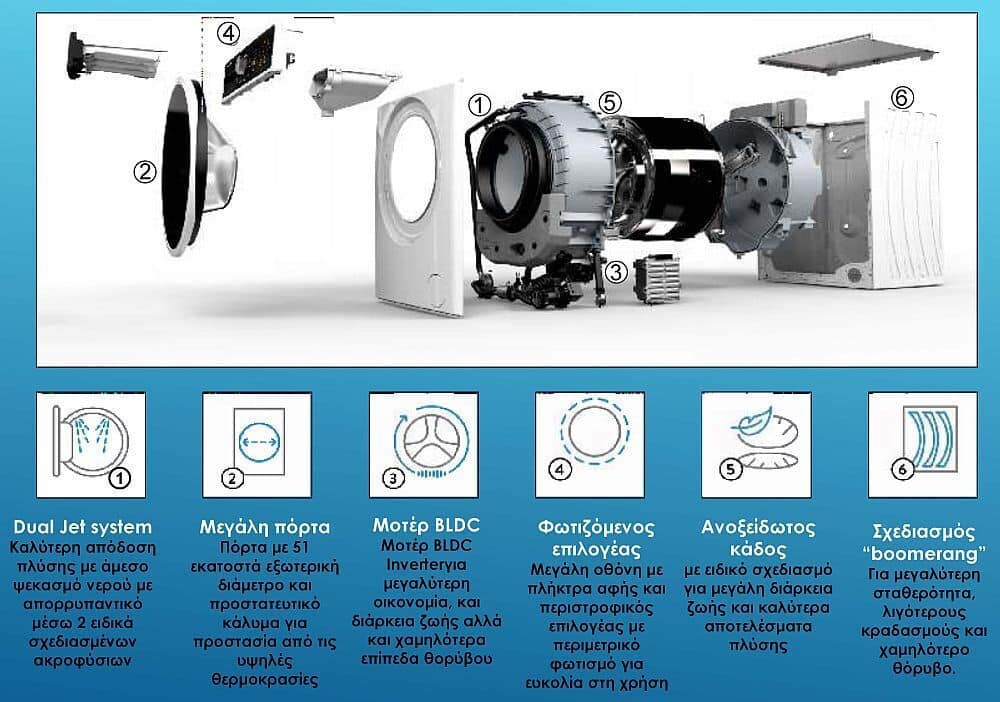 ④
①
⑤
⑥
②
③

1

2

3

4

5

6

Dual Jet system
Καλύτερη απόδοση πλύσης με άμεσο ψεκασμό νερού με απορρυπαντικό μέσω 2 ειδικά σχεδιασμένων ακροφύσιων

Μεγάλη πόρτα
Πόρτα με 51 εκατοστά εξωτερική διάμετρο και προστατευτικό κάλυμα για προστασία από τις υψηλές θερμοκρασίες

Μοτέρ BLDC
Μοτέρ BLDC Inverterγια μεγαλύτερη οικονομία, και διάρκεια ζωής αλλά και χαμηλότερα επίπεδα θορύβου

Φωτιζόμενος επιλογέας
Μεγάλη οθόνη με πλήκτρα αφής και περιστροφικός επιλογέας με περιμετρικό φωτισμό για ευκολία στη χρήση

Ανοξείδωτος κάδος
με ειδικό σχεδιασμό για μεγάλη διάρκεια ζωής και καλύτερα αποτελέσματα πλύσης

Σχεδιασμός "boomerang"
Για μεγαλύτερη σταθερότητα, λιγότερους κραδασμούς και χαμηλότερο θόρυβο.