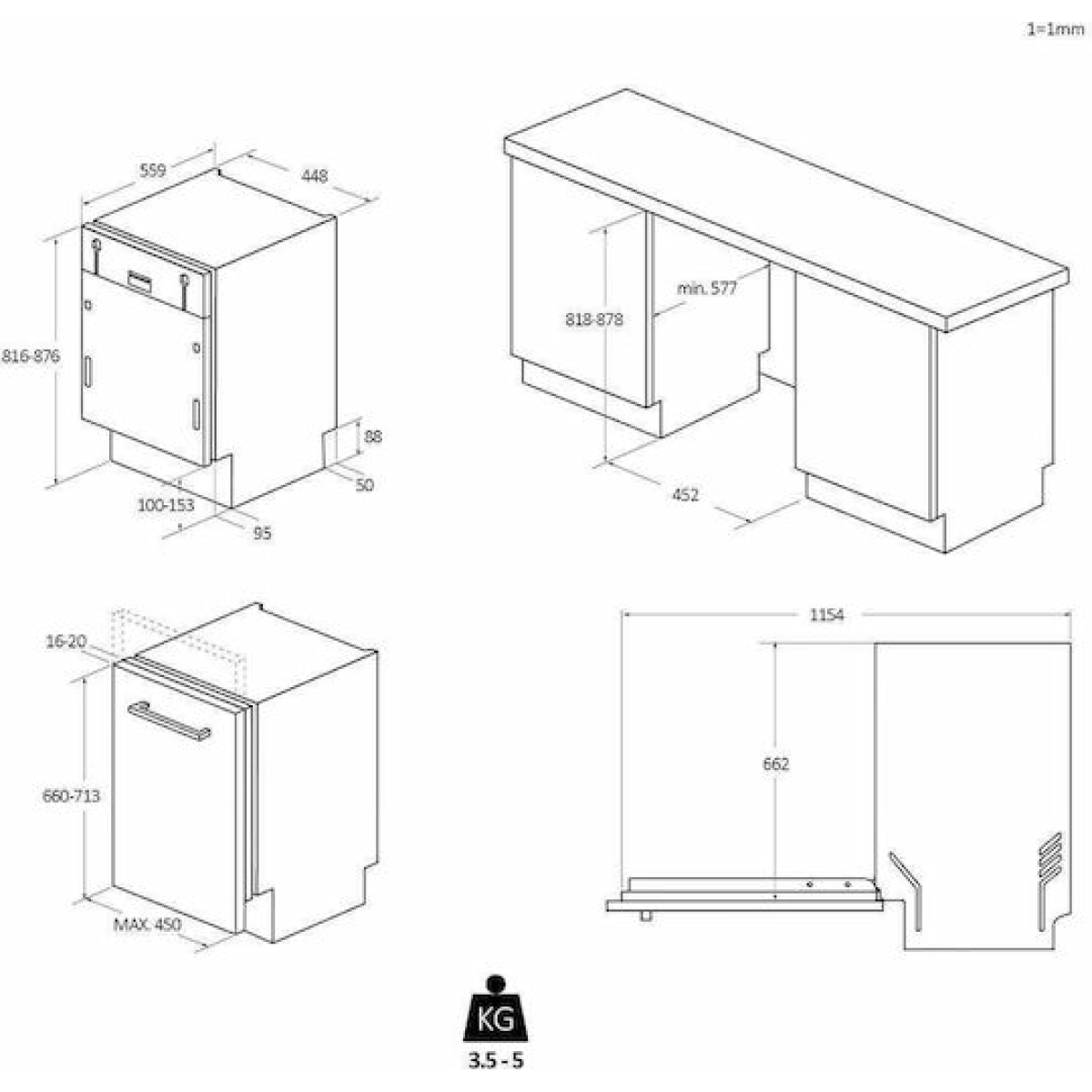 1=1mm

559

448

816-876

88

50

100-153

95

818-878

min. 577

452

16-20

660-713

MAX. 450

1154

662

KG

3.5 - 5