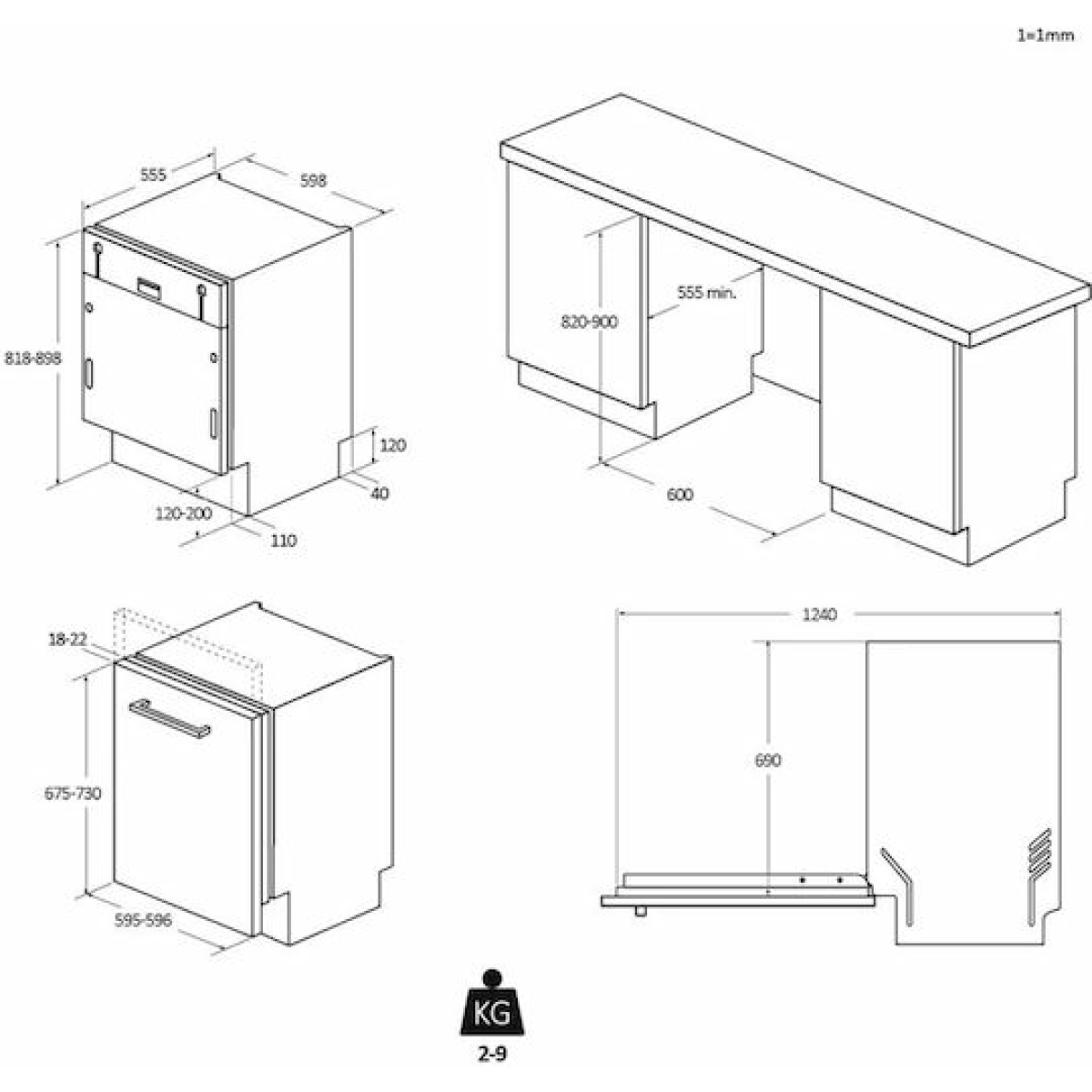 1=1mm

555
598
818-898
120
40
120-200
110

820-900
555 min.
600

18-22
675-730
595-596

1240
690

KG
2-9