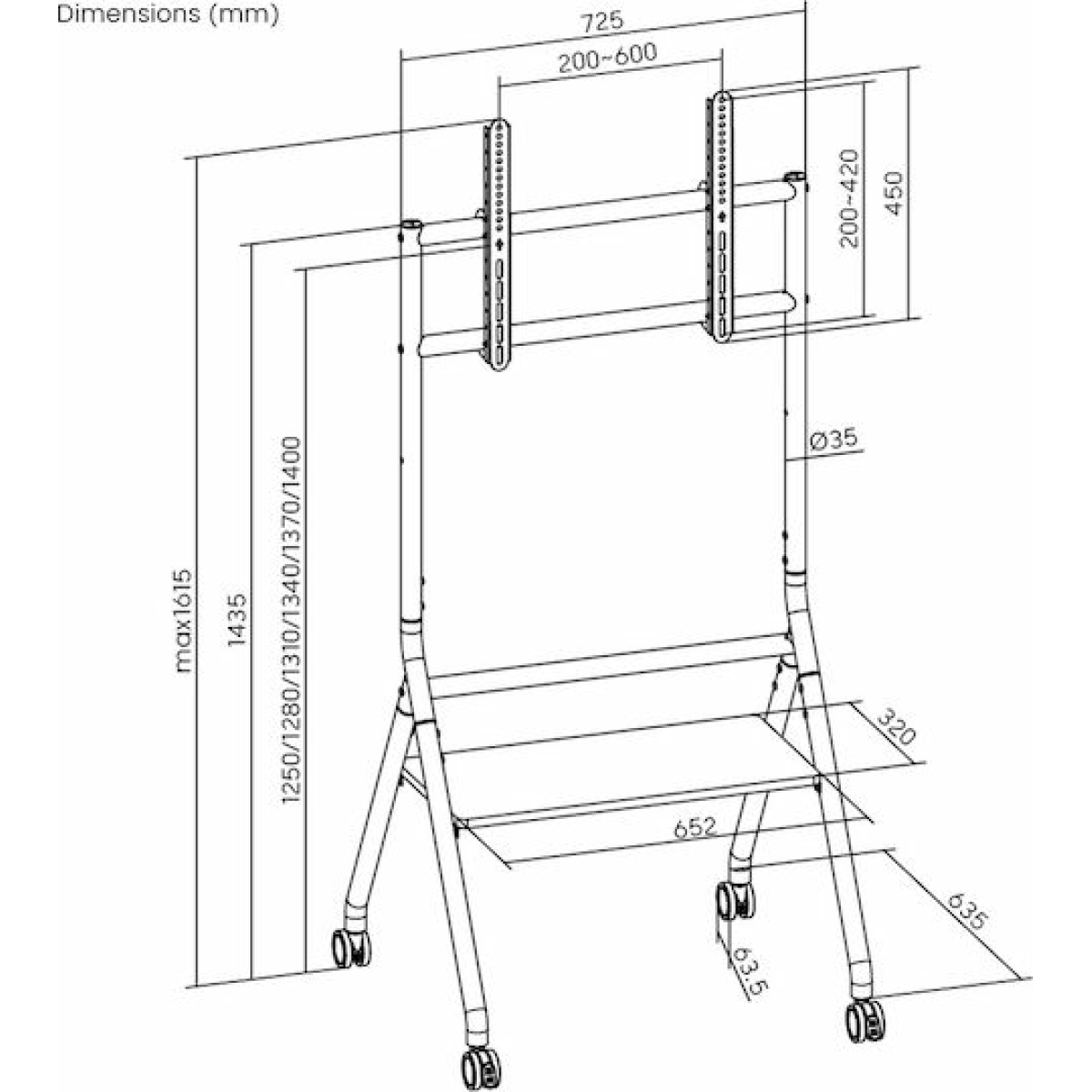 Dimensions (mm)

725

200~600

200~420

450

Ø35

max1615

1435

1250/1280/1310/1340/1370/1400

320

652

635

63.5